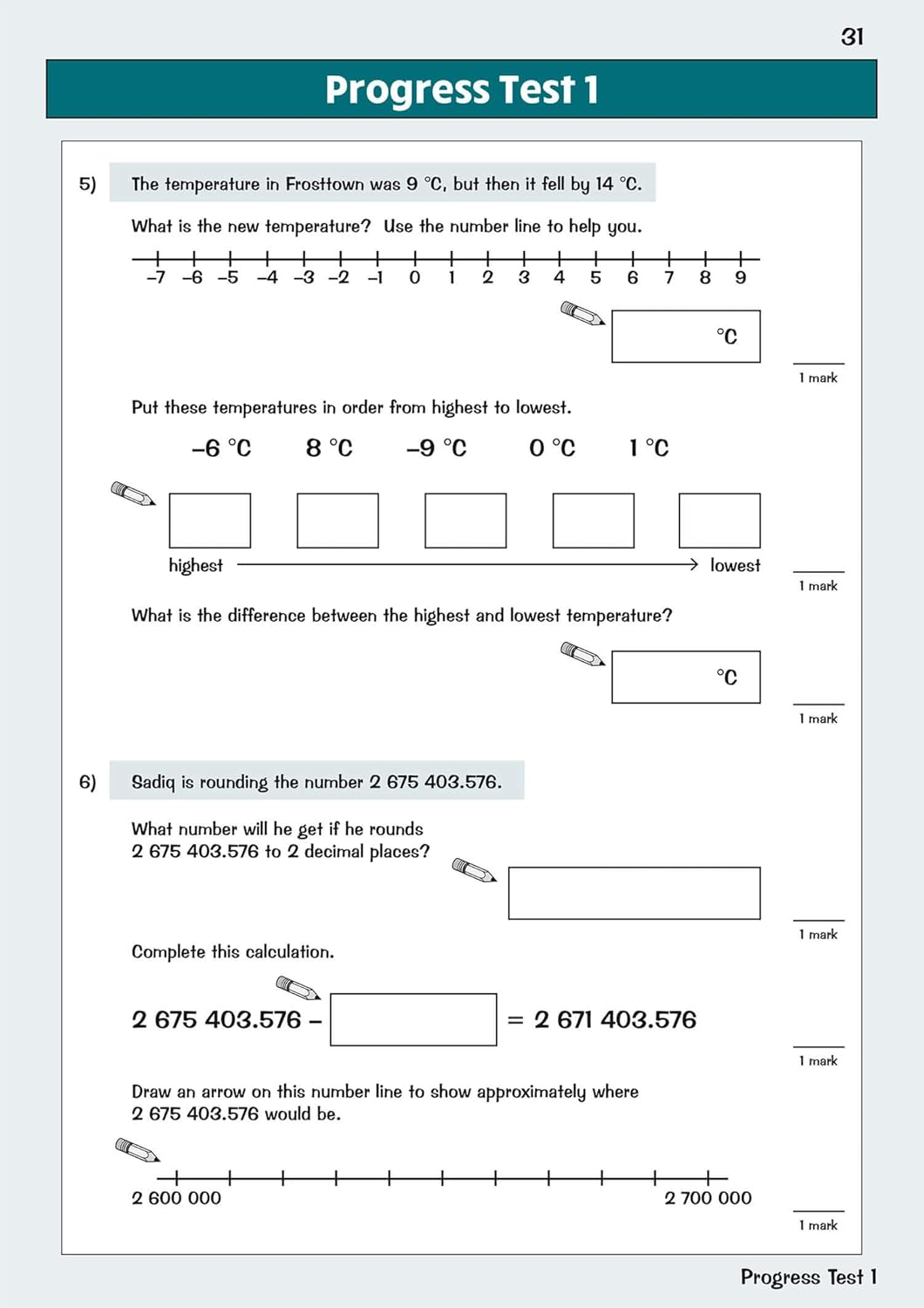 31

Progress Test 1

5) The temperature in Frosttown was 9 °C, but then it fell by 14 °C.

What is the new temperature? Use the number line to help you.

–7 –6 –5 –4 –3 –2 –1 0 1 2 3 4 5 6 7 8 9

°C

1 mark

Put these temperatures in order from highest to lowest.

–6 °C 8 °C –9 °C 0 °C 1 °C

highest lowest

1 mark

What is the difference between the highest and lowest temperature?

°C

1 mark

6) Sadiq is rounding the number 2 675 403.576.

What number will he get if he rounds 2 675 403.576 to 2 decimal places?

1 mark

Complete this calculation.

2 675 403.576 – = 2 671 403.576

1 mark

Draw an arrow on this number line to show approximately where 2 675 403.576 would be.

2 600 000 2 700 000

1 mark

Progress Test 1